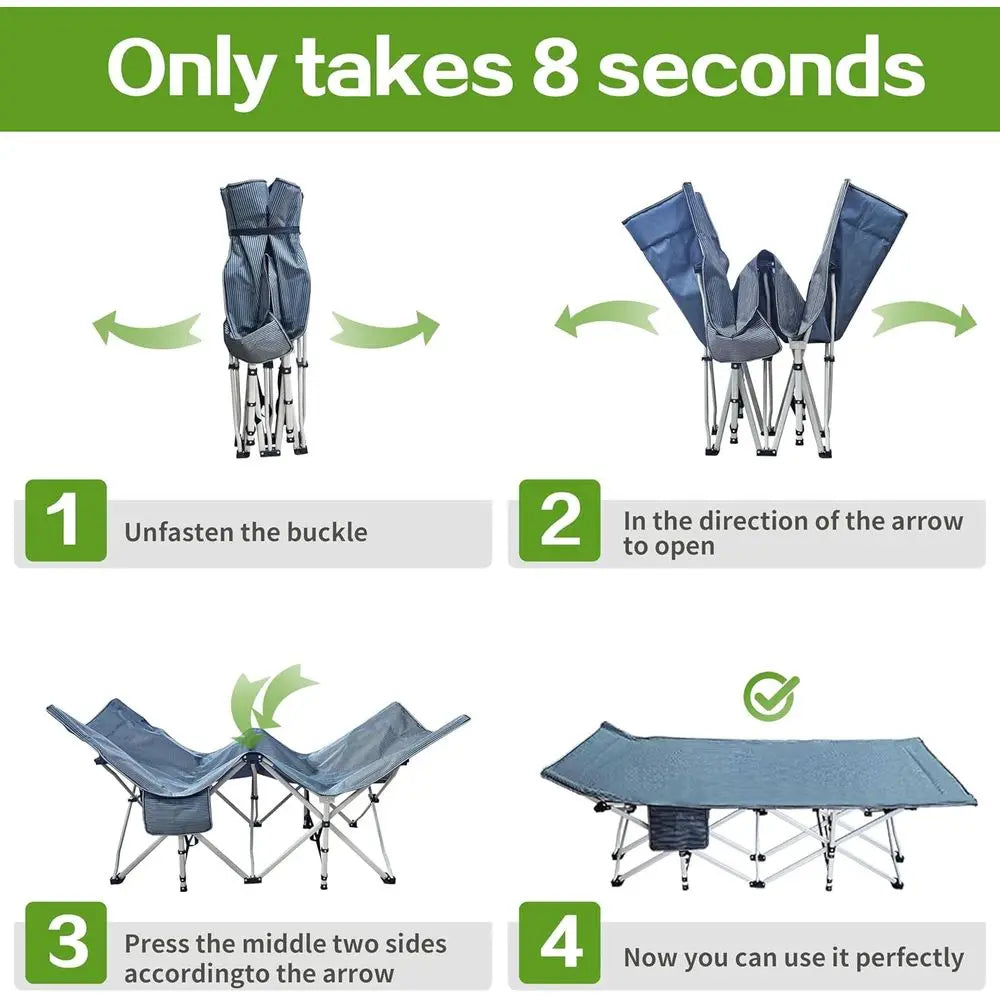 Only takes 8 seconds

1

Unfasten the buckle

2

In the direction of the arrow to open

3

Press the middle two sides accordingto the arrow

4

Now you can use it perfectly