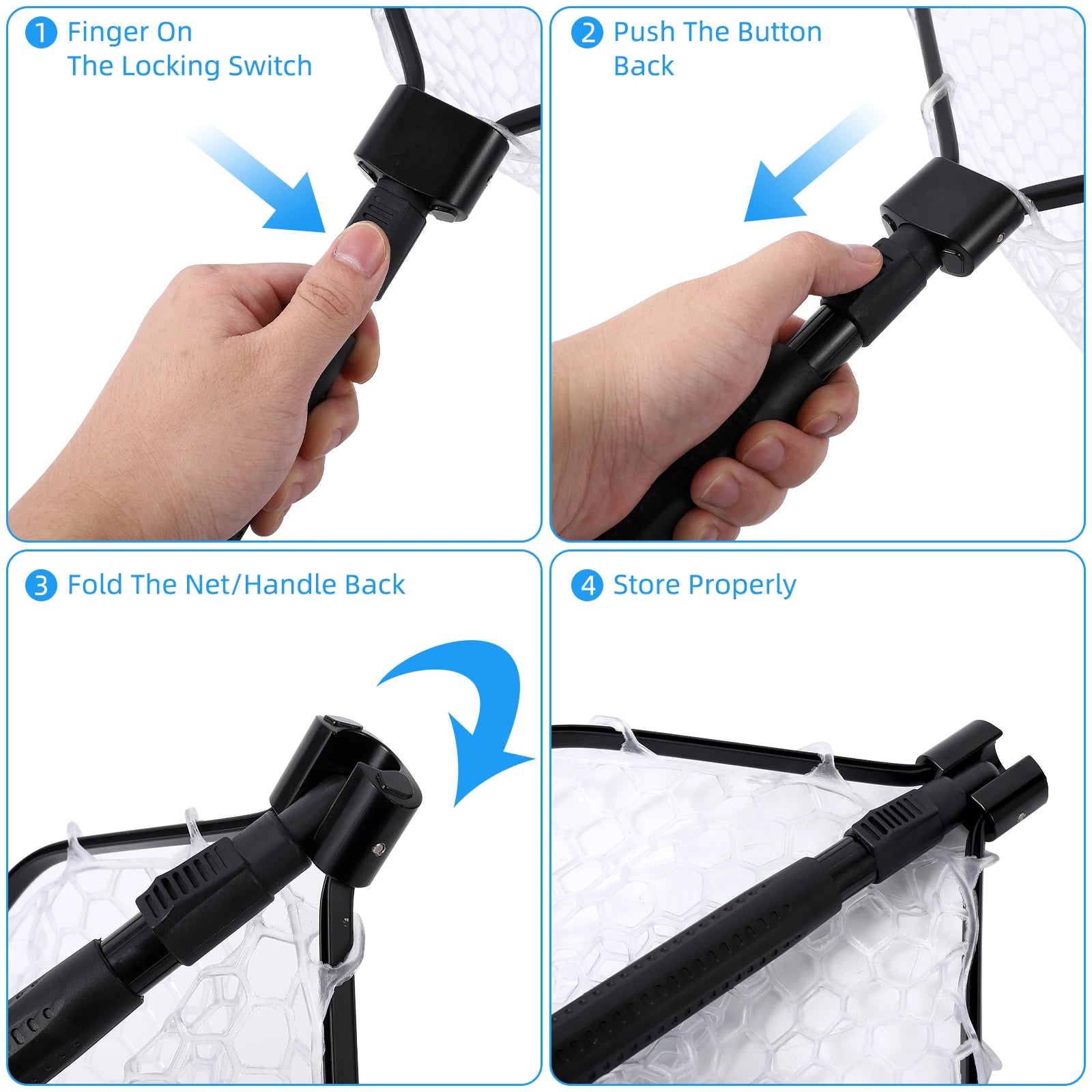 1 Finger On The Locking Switch

2 Push The Button Back

3 Fold The Net/Handle Back

4 Store Properly