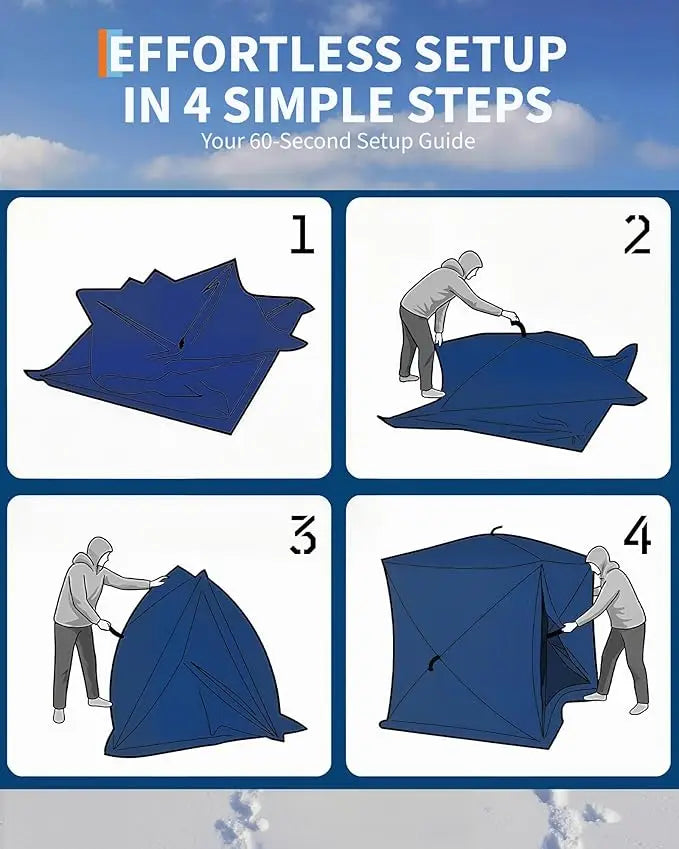 EFFORTLESS SETUP IN 4 SIMPLE STEPS
Your 60-Second Setup Guide

1

2

3

4