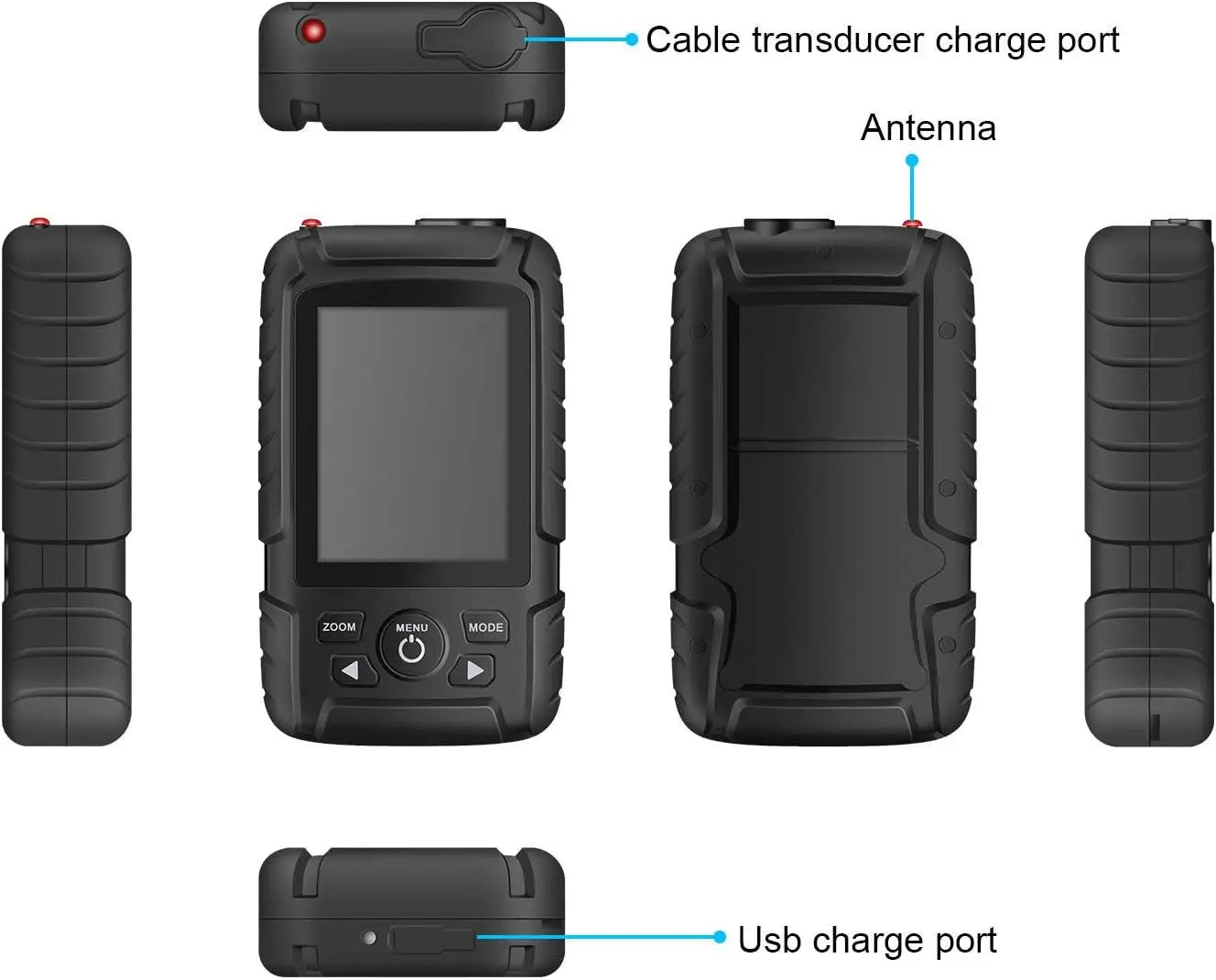 Cable transducer charge port

Antenna

ZOOM

MENU

MODE

Usb charge port