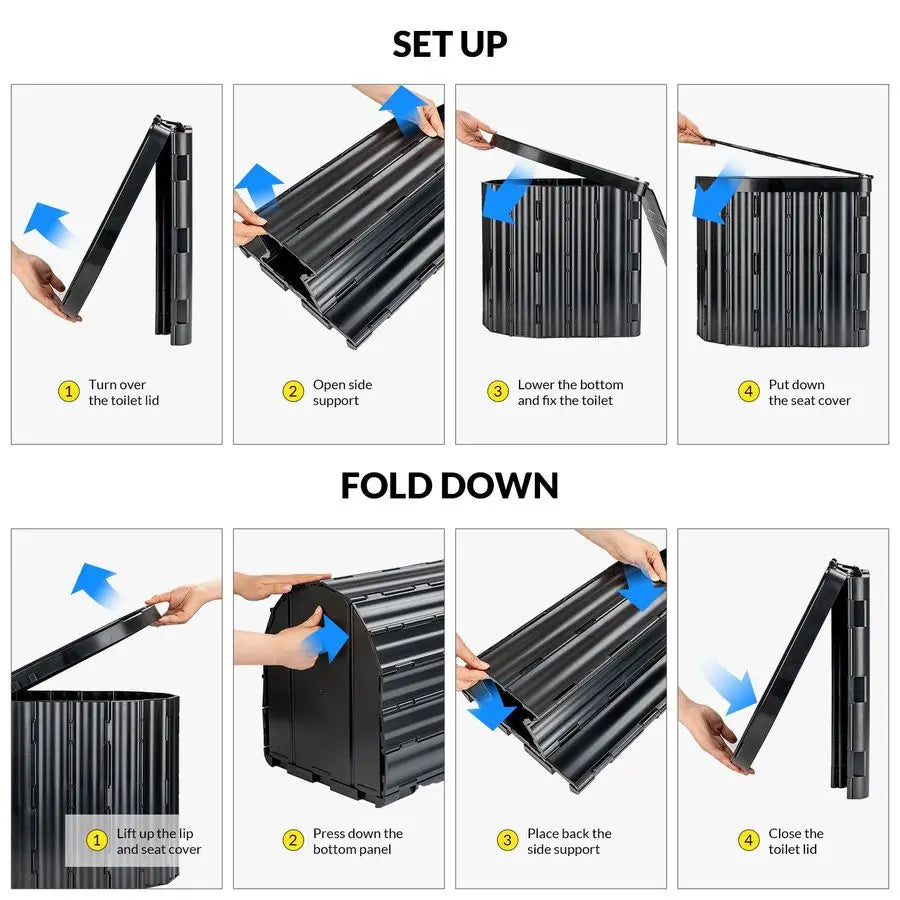 SET UP

1 Turn over the toilet lid

2 Open side support

3 Lower the bottom and fix the toilet

4 Put down the seat cover

FOLD DOWN

1 Lift up the lip and seat cover

2 Press down the bottom panel

3 Place back the side support

4 Close the toilet lid