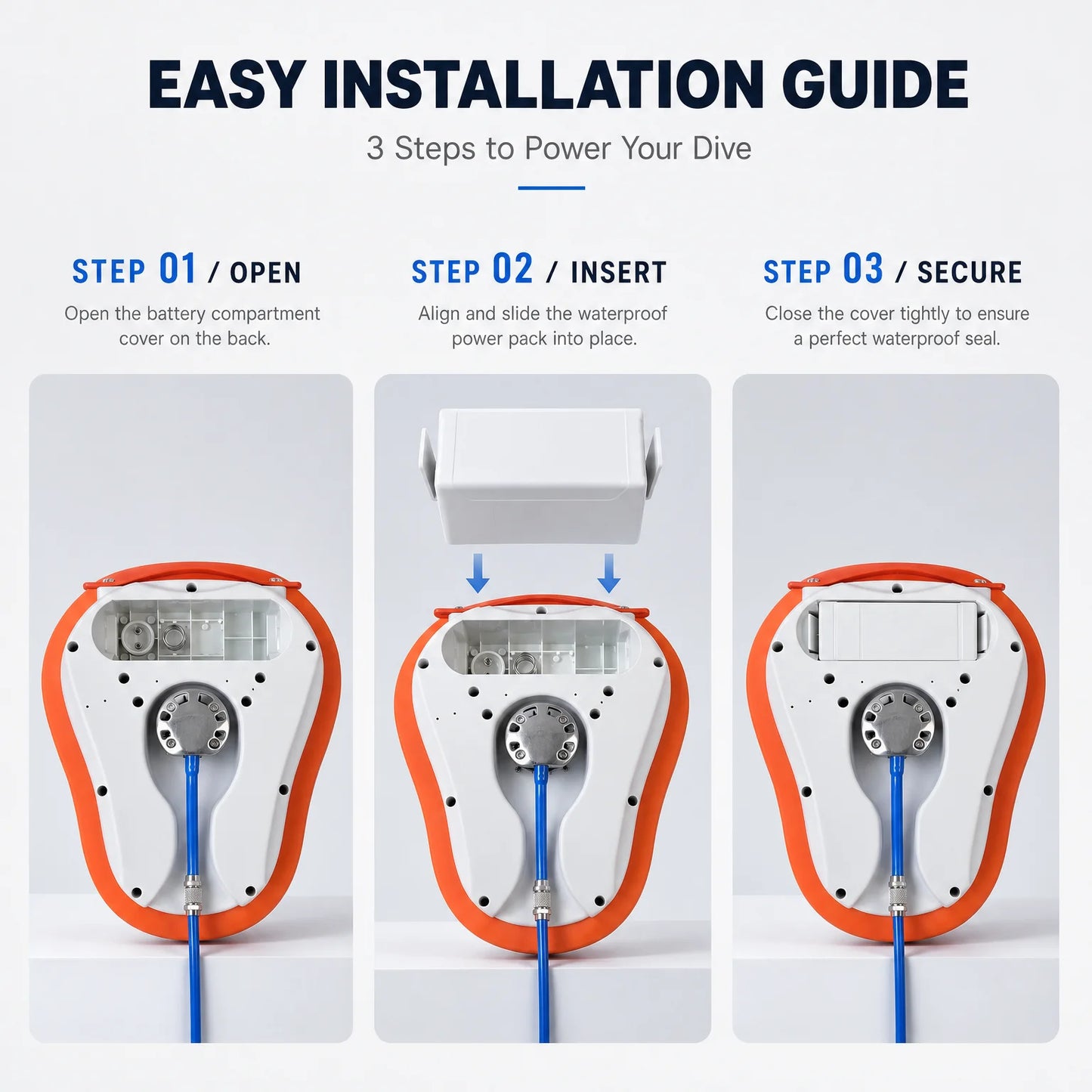 EASY INSTALLATION GUIDE

3 Steps to Power Your Dive

STEP 01 / OPEN

Open the battery compartment cover on the back.

STEP 02 / INSERT

Align and slide the waterproof power pack into place.

STEP 03 / SECURE

Close the cover tightly to ensure a perfect waterproof seal.