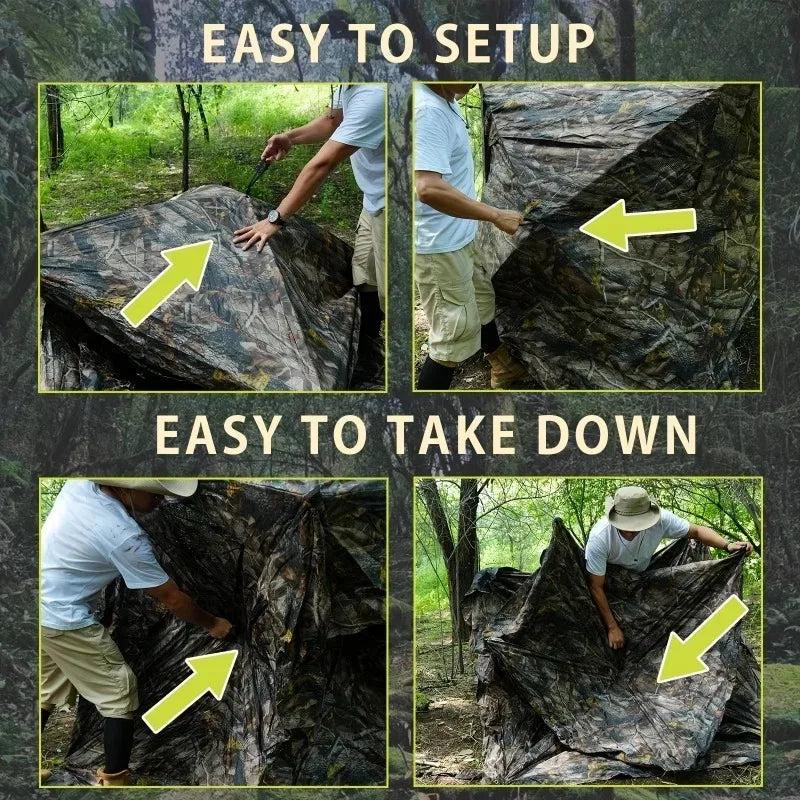 EASY TO SETUP

EASY TO TAKE DOWN