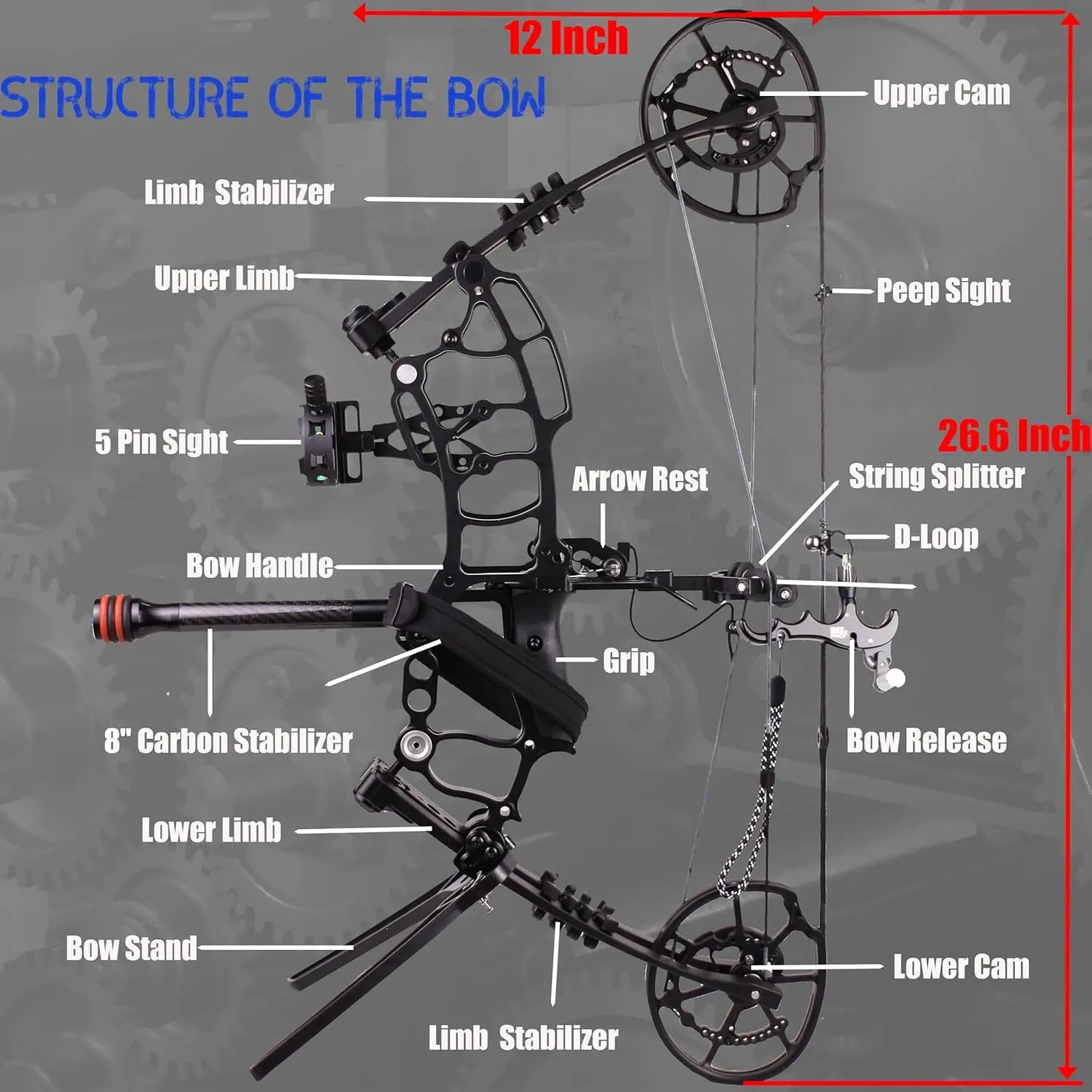 12 Inch

STRUCTURE OF THE BOW

Upper Cam

Limb Stabilizer

Upper Limb

Peep Sight

5 Pin Sight

26.6 Inch

Arrow Rest

String Splitter

D-Loop

Bow Handle

Grip

8" Carbon Stabilizer

Bow Release

Lower Limb

Bow Stand

Lower Cam

Limb Stabilizer