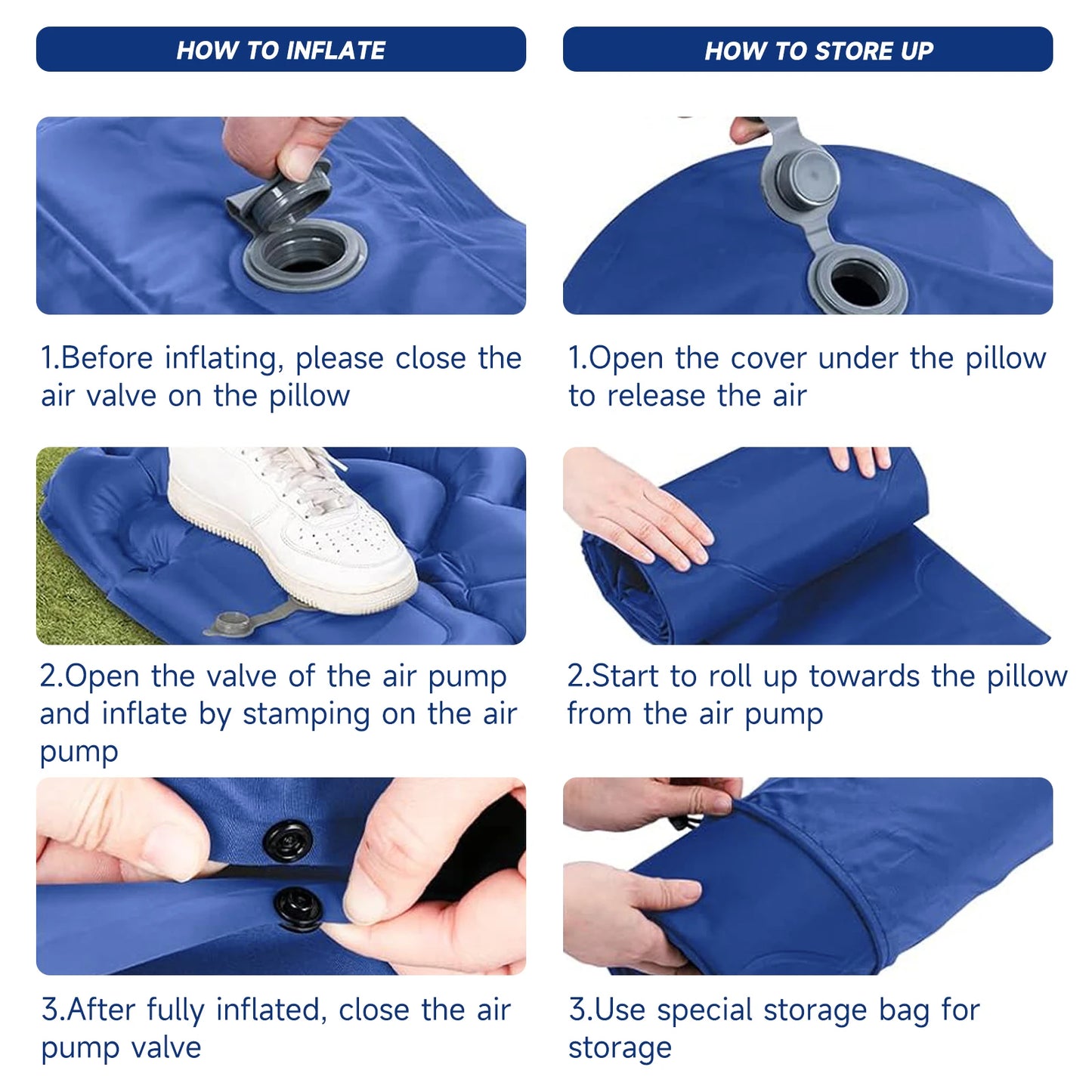 HOW TO INFLATE

1.Before inflating, please close the air valve on the pillow

2.Open the valve of the air pump and inflate by stamping on the air pump

3.After fully inflated, close the air pump valve

HOW TO STORE UP

1.Open the cover under the pillow to release the air

2.Start to roll up towards the pillow from the air pump

3.Use special storage bag for storage