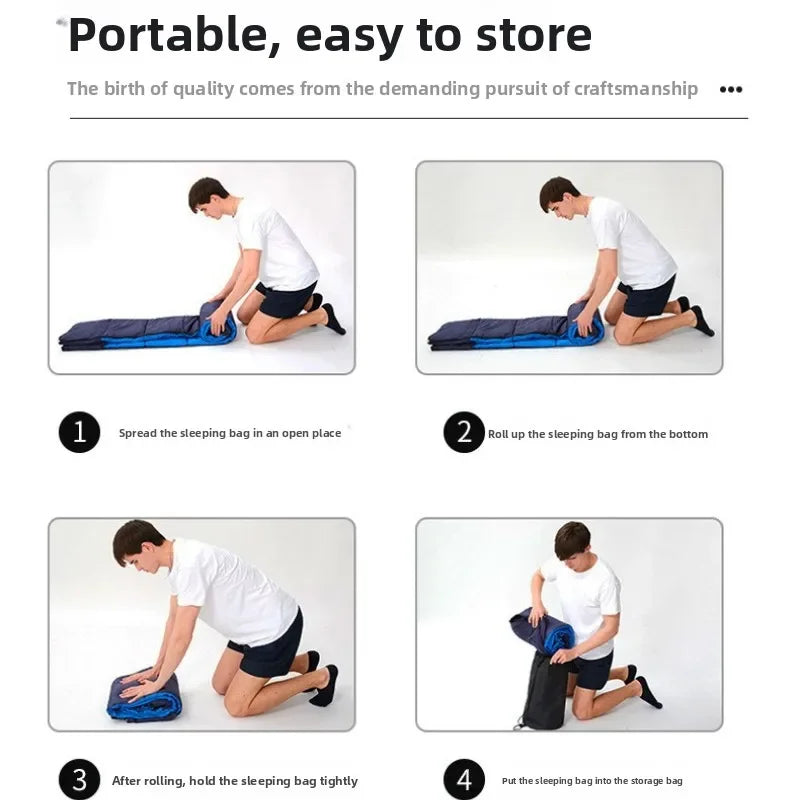 Portable, easy to store

The birth of quality comes from the demanding pursuit of craftsmanship •••

1 Spread the sleeping bag in an open place

2 Roll up the sleeping bag from the bottom

3 After rolling, hold the sleeping bag tightly

4 Put the sleeping bag into the storage bag