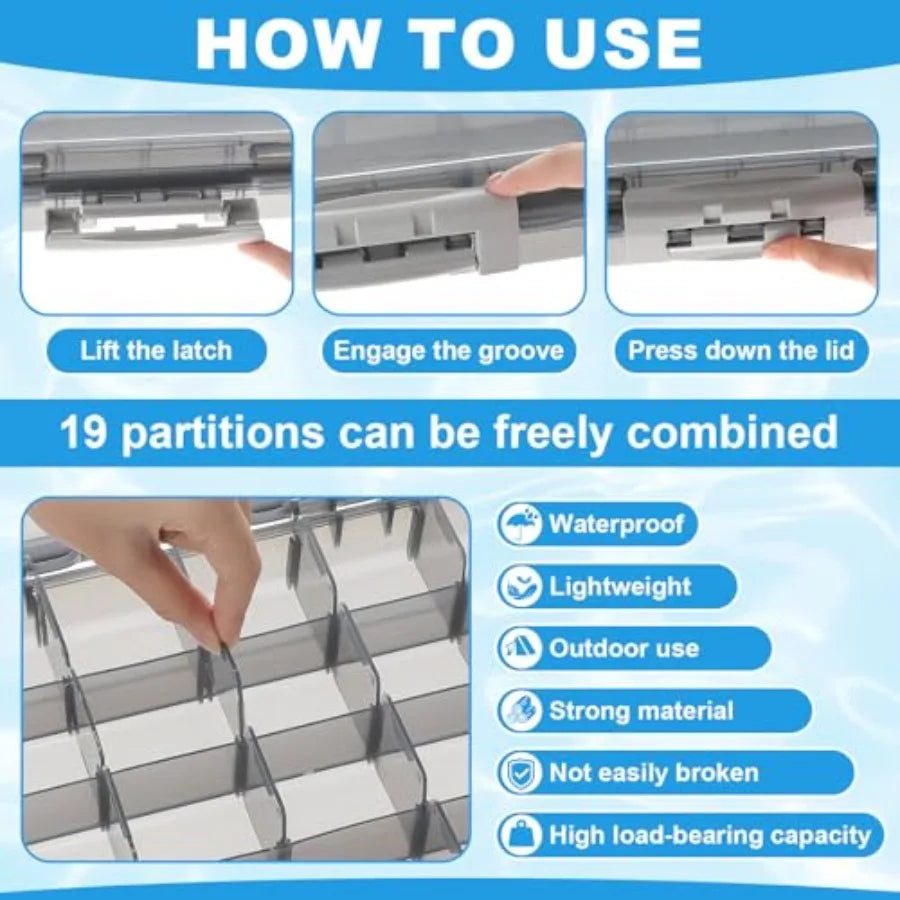 HOW TO USE

Lift the latch

Engage the groove

Press down the lid

19 partitions can be freely combined

Waterproof

Lightweight

Outdoor use

Strong material

Not easily broken

High load-bearing capacity