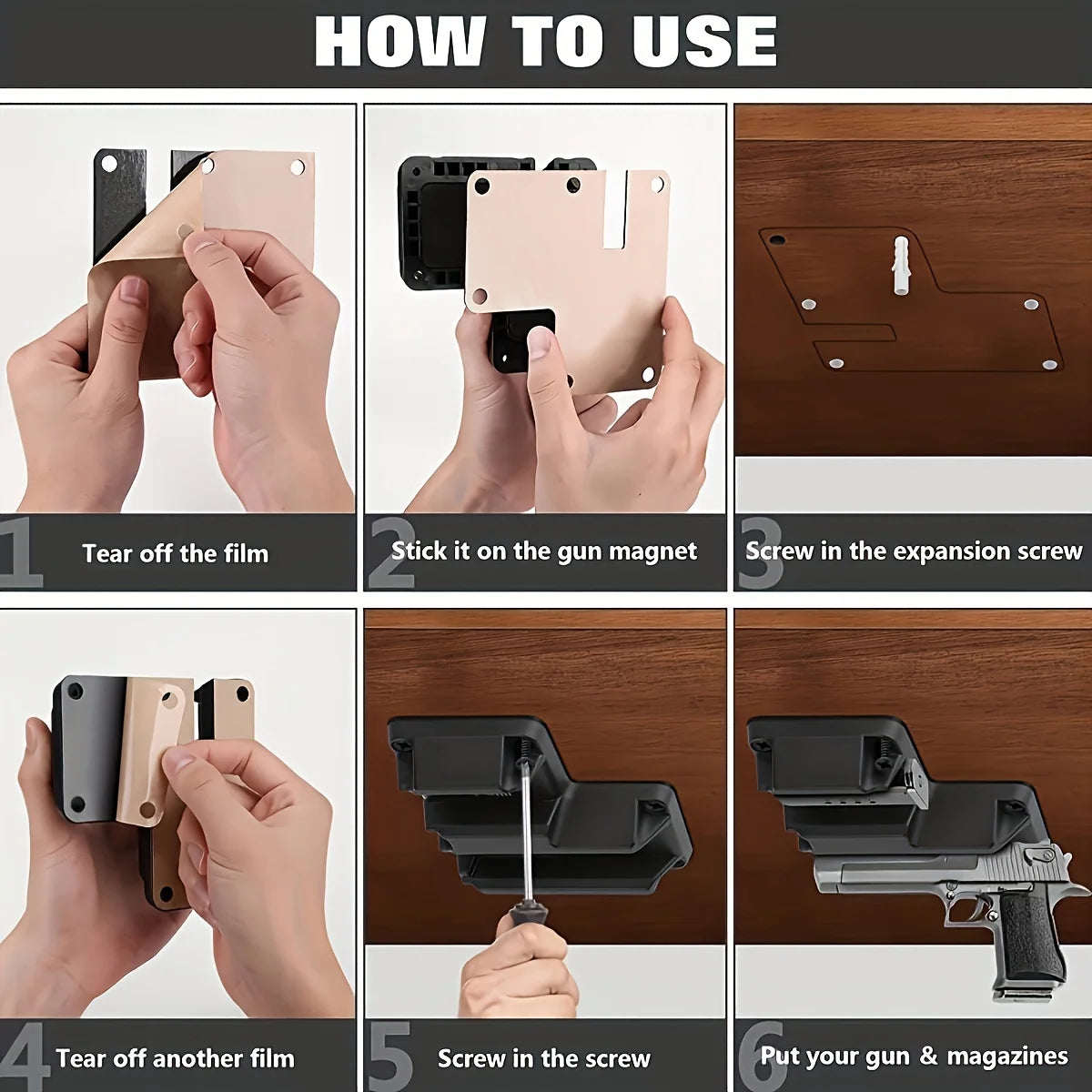 HOW TO USE

1 Tear off the film

2 Stick it on the gun magnet

3 Screw in the expansion screw

4 Tear off another film

5 Screw in the screw

6 Put your gun & magazines